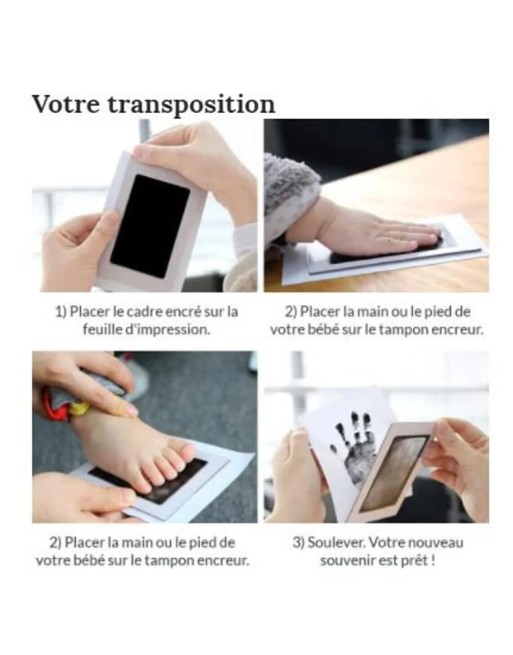 Votre transposition

1) Placer le cadre encré sur la feuille d'impression.

2) Placer la main ou le pied de votre bébé sur le tampon encreur.

2) Placer la main ou le pied de votre bébé sur le tampon encreur.

3) Soulever. Votre nouveau souvenir est prêt !