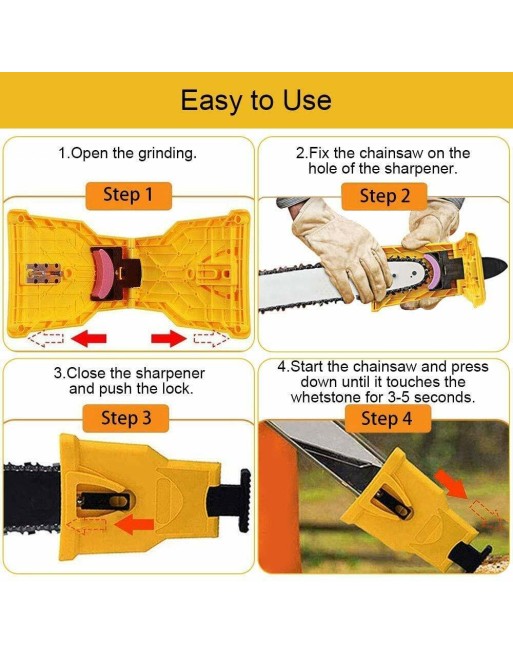 Easy to Use

1.Open the grinding.

Step 1

2.Fix the chainsaw on the hole of the sharpener.

Step 2

3.Close the sharpener and push the lock.

Step 3

4.Start the chainsaw and press down until it touches the whetstone for 3-5 seconds.

Step 4