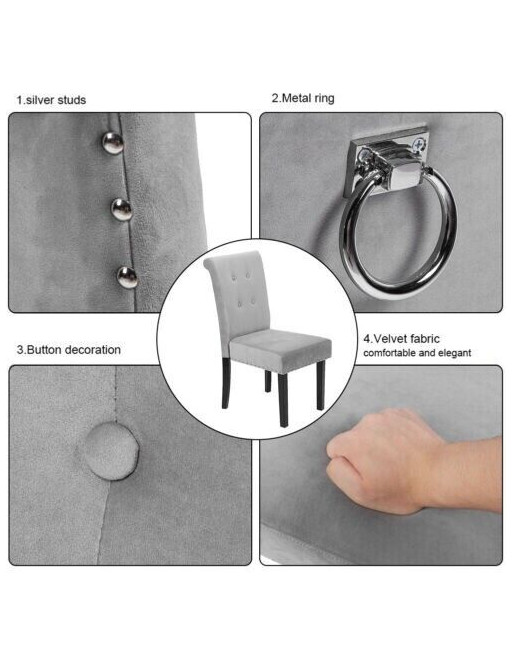 1.silver studs

2.Metal ring

3.Button decoration

4.Velvet fabric
comfortable and elegant