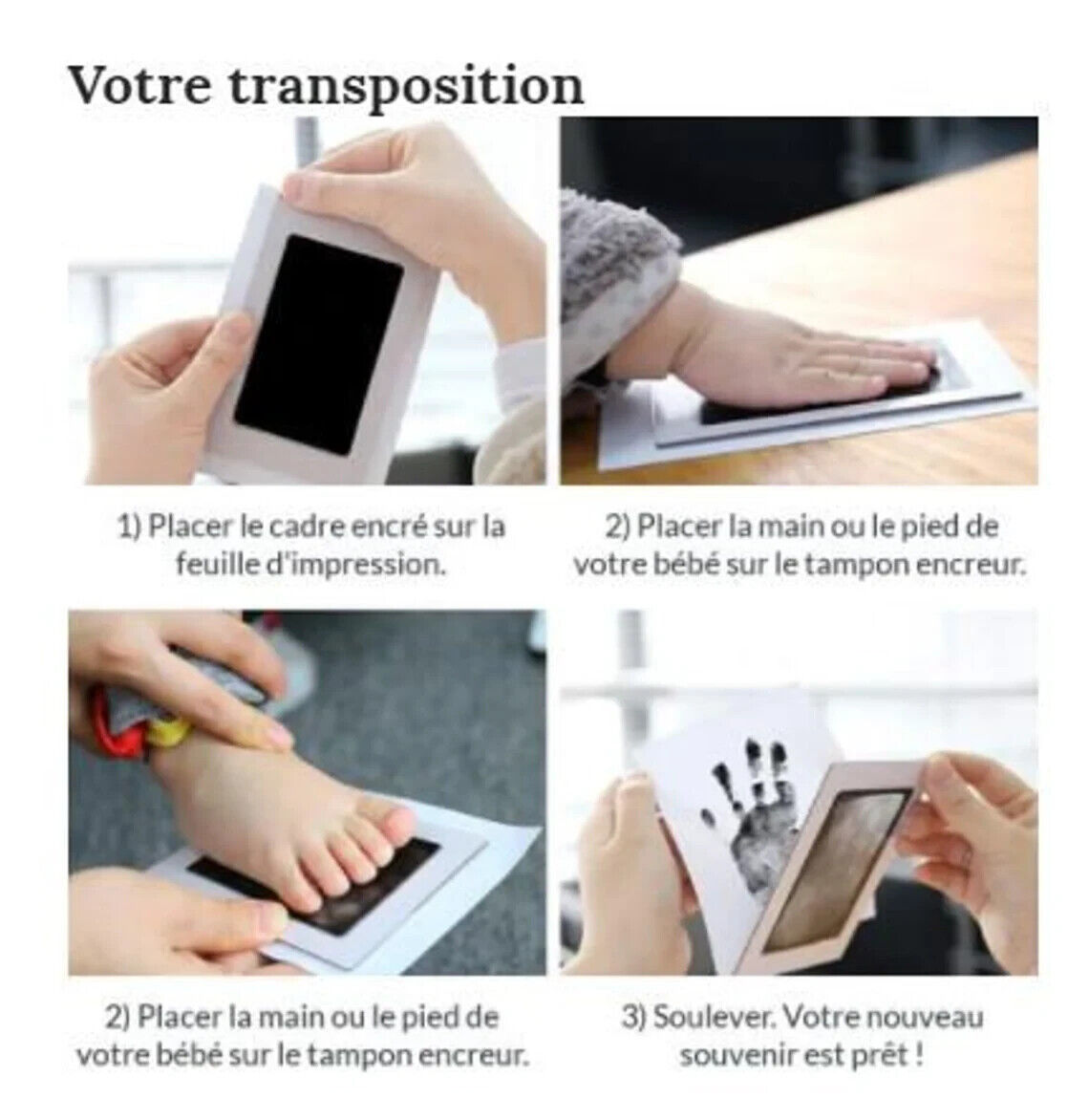 Votre transposition

1) Placer le cadre encré sur la feuille d'impression.

2) Placer la main ou le pied de votre bébé sur le tampon encreur.

2) Placer la main ou le pied de votre bébé sur le tampon encreur.

3) Soulever. Votre nouveau souvenir est prêt !